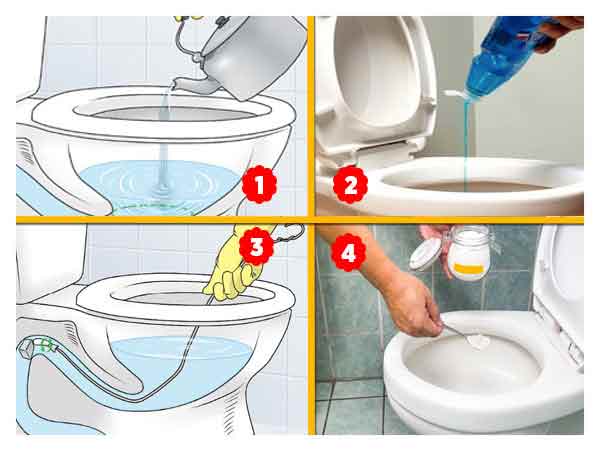 1
2
3
4